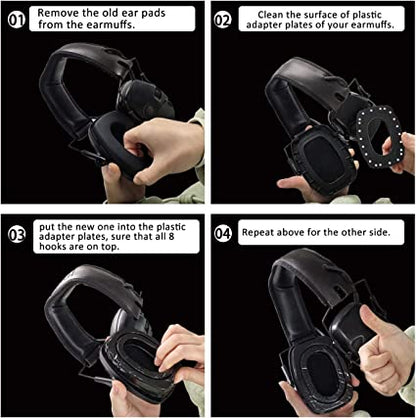 01 Remove the old ear pads from the earmuffs.

02 Clean the surface of plastic adapter plates of your earmuffs.

03 put the new one into the plastic adapter plates, sure that all 8 hooks are on top.

04 Repeat above for the other side.