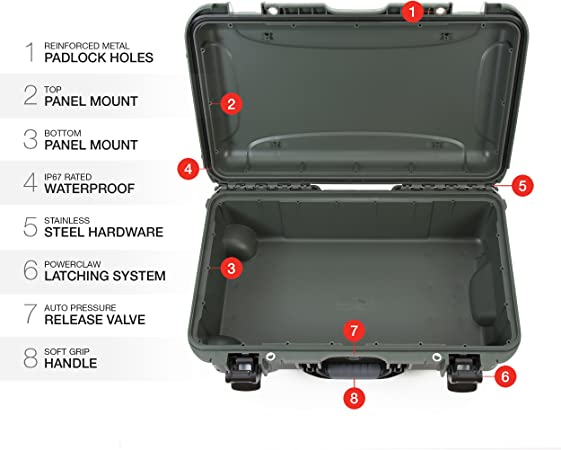 1 REINFORCED METAL
PADLOCK HOLES

2 TOP
PANEL MOUNT

3 BOTTOM
PANEL MOUNT

4 IP67 RATED
WATERPROOF

5 STAINLESS
STEEL HARDWARE

6 POWERCLAW
LATCHING SYSTEM

7 AUTO PRESSURE
RELEASE VALVE

8 SOFT GRIP
HANDLE

1
2
4
5
3
7
6
8