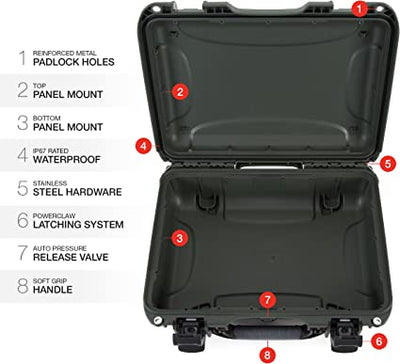 1 REINFORCED METAL
PADLOCK HOLES

2 TOP
PANEL MOUNT

3 BOTTOM
PANEL MOUNT

4 IP67 RATED
WATERPROOF

5 STAINLESS
STEEL HARDWARE

6 POWERCLAW
LATCHING SYSTEM

7 AUTO PRESSURE
RELEASE VALVE

8 SOFT GRIP
HANDLE

1

2

4

5

3

7

6

8