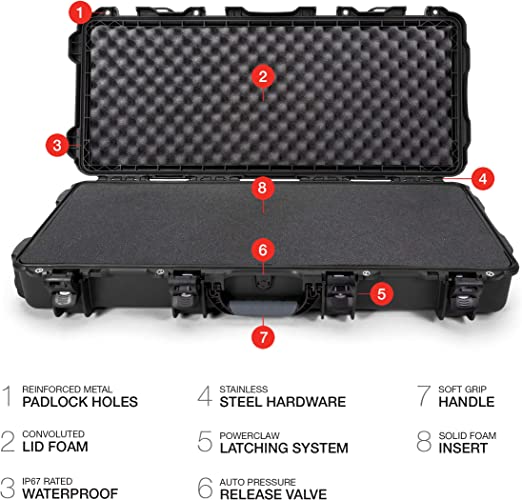 1

2

3

4

8

6

5

7

1 REINFORCED METAL
PADLOCK HOLES

2 CONVOLUTED
LID FOAM

3 IP67 RATED
WATERPROOF

4 STAINLESS
STEEL HARDWARE

5 POWERCLAW
LATCHING SYSTEM

6 AUTO PRESSURE
RELEASE VALVE

7 SOFT GRIP
HANDLE

8 SOLID FOAM
INSERT