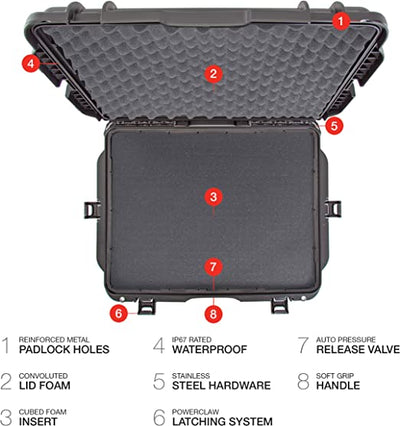 1

4

2

5

3

7

6

8

1 REINFORCED METAL
PADLOCK HOLES

2 CONVOLUTED
LID FOAM

3 CUBED FOAM
INSERT

4 IP67 RATED
WATERPROOF

5 STAINLESS
STEEL HARDWARE

6 POWERCLAW
LATCHING SYSTEM

7 AUTO PRESSURE
RELEASE VALVE

8 SOFT GRIP
HANDLE